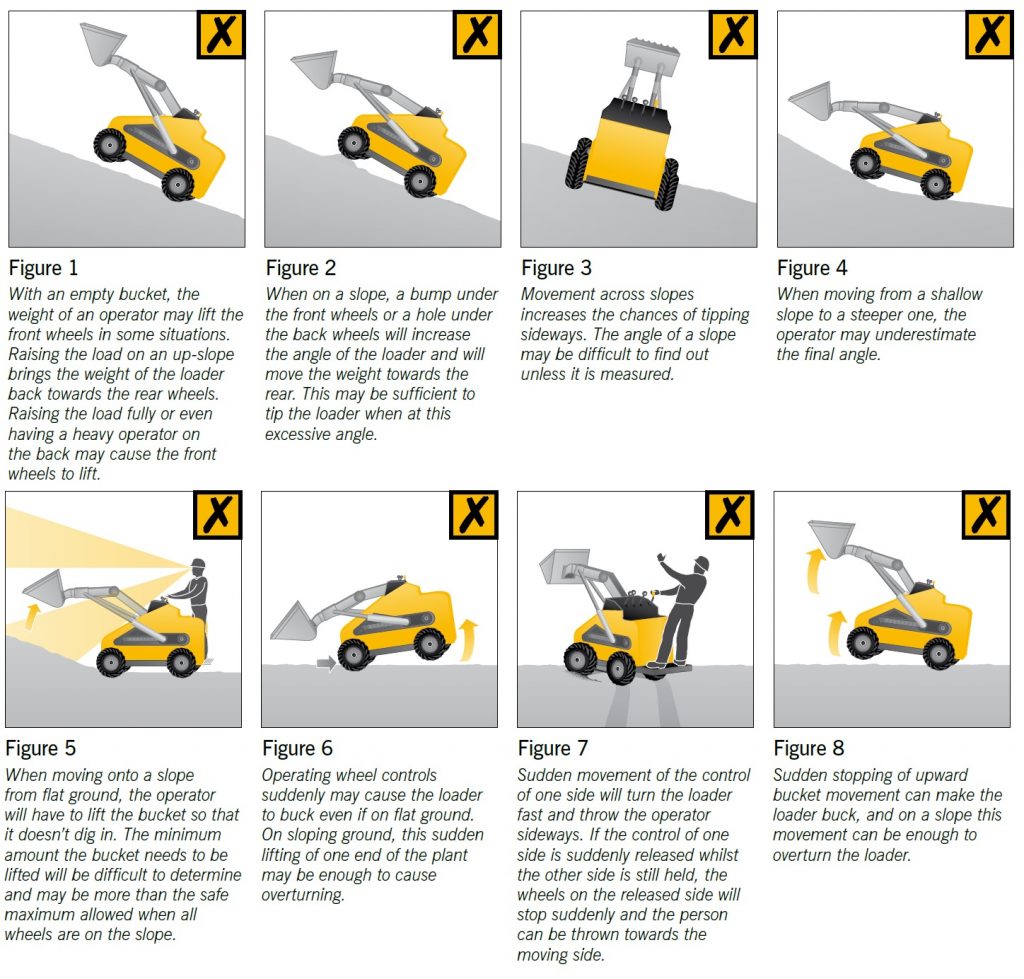 X

Figure 1
With an empty bucket, the weight of an operator may lift the front wheels in some situations. Raising the load on an up-slope brings the weight of the loader back towards the rear wheels. Raising the load fully or even having a heavy operator on the back may cause the front wheels to lift.

X

Figure 2
When on a slope, a bump under the front wheels or a hole under the back wheels will increase the angle of the loader and will move the weight towards the rear. This may be sufficient to tip the loader when at this excessive angle.

X

Figure 3
Movement across slopes increases the chances of tipping sideways. The angle of a slope may be difficult to find out unless it is measured.

X

Figure 4
When moving from a shallow slope to a steeper one, the operator may underestimate the final angle.

X

Figure 5
When moving onto a slope from flat ground, the operator will have to lift the bucket so that it doesn't dig in. The minimum amount the bucket needs to be lifted will be difficult to determine and may be more than the safe maximum allowed when all wheels are on the slope.

X

Figure 6
Operating wheel controls suddenly may cause the loader to buck even if on flat ground. On sloping ground, this sudden lifting of one end of the plant may be enough to cause overturning.

X

Figure 7
Sudden movement of the control of one side will turn the loader fast and throw the operator sideways. If the control of one side is suddenly released whilst the other side is still held, the wheels on the released side will stop suddenly and the person can be thrown towards the moving side.

X

Figure 8
Sudden stopping of upward bucket movement can make the loader buck, and on a slope this movement can be enough to overturn the loader.