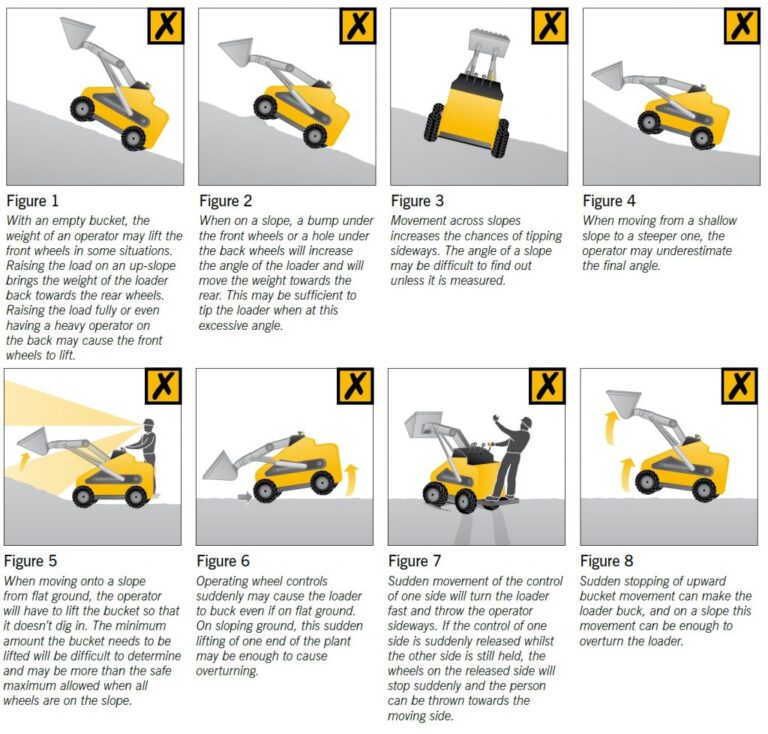 X

Figure 1
With an empty bucket, the weight of an operator may lift the front wheels in some situations. Raising the load on an up-slope brings the weight of the loader back towards the rear wheels. Raising the load fully or even having a heavy operator on the back may cause the front wheels to lift.

X

Figure 2
When on a slope, a bump under the front wheels or a hole under the back wheels will increase the angle of the loader and will move the weight towards the rear. This may be sufficient to tip the loader when at this excessive angle.

X

Figure 3
Movement across slopes increases the chances of tipping sideways. The angle of a slope may be difficult to find out unless it is measured.

X

Figure 4
When moving from a shallow slope to a steeper one, the operator may underestimate the final angle.

X

Figure 5
When moving onto a slope from flat ground, the operator will have to lift the bucket so that it doesn't dig in. The minimum amount the bucket needs to be lifted will be difficult to determine and may be more than the safe maximum allowed when all wheels are on the slope.

X

Figure 6
Operating wheel controls suddenly may cause the loader to buck even if on flat ground. On sloping ground, this sudden lifting of one end of the plant may be enough to cause overturning.

X

Figure 7
Sudden movement of the control of one side will turn the loader fast and throw the operator sideways. If the control of one side is suddenly released whilst the other side is still held, the wheels on the released side will stop suddenly and the person can be thrown towards the moving side.

X

Figure 8
Sudden stopping of upward bucket movement can make the loader buck, and on a slope this movement can be enough to overturn the loader.