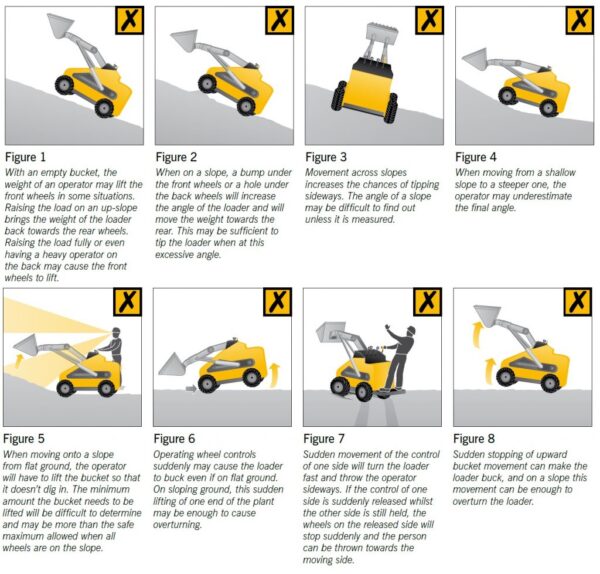 X

Figure 1
With an empty bucket, the weight of an operator may lift the front wheels in some situations. Raising the load on an up-slope brings the weight of the loader back towards the rear wheels. Raising the load fully or even having a heavy operator on the back may cause the front wheels to lift.

X

Figure 2
When on a slope, a bump under the front wheels or a hole under the back wheels will increase the angle of the loader and will move the weight towards the rear. This may be sufficient to tip the loader when at this excessive angle.

X

Figure 3
Movement across slopes increases the chances of tipping sideways. The angle of a slope may be difficult to find out unless it is measured.

X

Figure 4
When moving from a shallow slope to a steeper one, the operator may underestimate the final angle.

X

Figure 5
When moving onto a slope from flat ground, the operator will have to lift the bucket so that it doesn't dig in. The minimum amount the bucket needs to be lifted will be difficult to determine and may be more than the safe maximum allowed when all wheels are on the slope.

X

Figure 6
Operating wheel controls suddenly may cause the loader to buck even if on flat ground. On sloping ground, this sudden lifting of one end of the plant may be enough to cause overturning.

X

Figure 7
Sudden movement of the control of one side will turn the loader fast and throw the operator sideways. If the control of one side is suddenly released whilst the other side is still held, the wheels on the released side will stop suddenly and the person can be thrown towards the moving side.

X

Figure 8
Sudden stopping of upward bucket movement can make the loader buck, and on a slope this movement can be enough to overturn the loader.